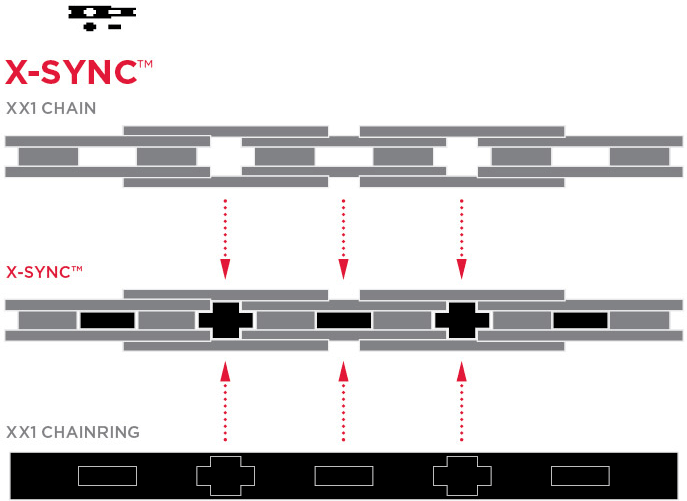 X-SYNC™
XX1 CHAIN

X-SYNC™

XX1 CHAINRING