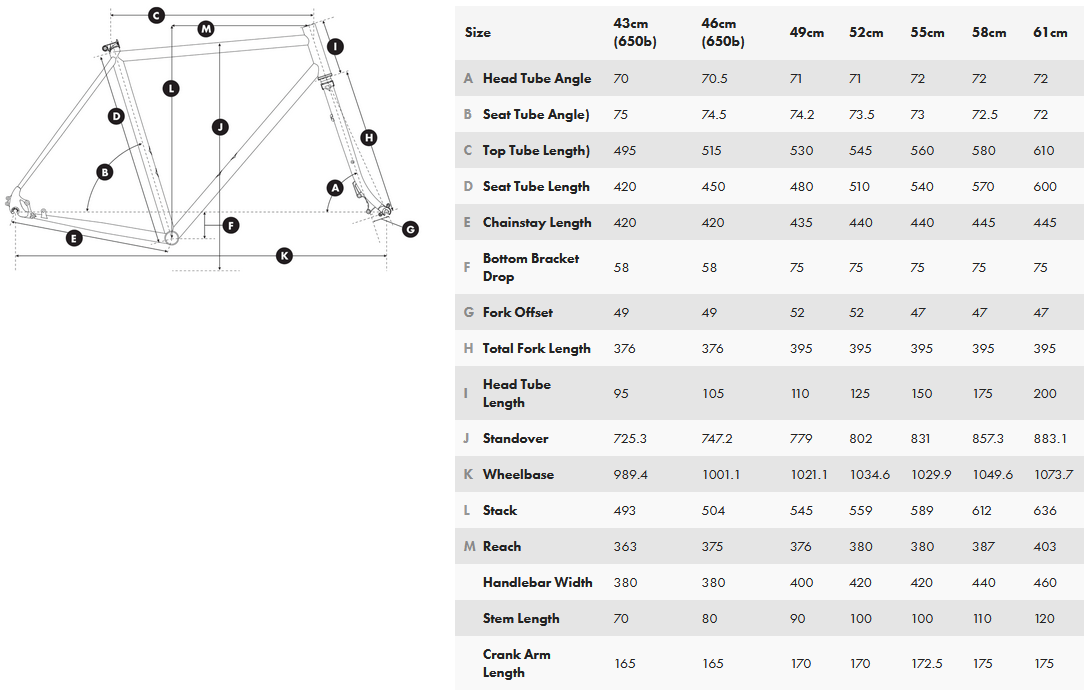 C
M
I
L
D
J
H
B
A
F
G
E
K

| | Size | 43cm (650b) | 46cm (650b) | 49cm | 52cm | 55cm | 58cm | 61cm |
|---|---|---|---|---|---|---|---|---|
| A | Head Tube Angle | 70 | 70.5 | 71 | 71 | 72 | 72 | 72 |
| B | Seat Tube Angle) | 75 | 74.5 | 74.2 | 73.5 | 73 | 72.5 | 72 |
| C | Top Tube Length) | 495 | 515 | 530 | 545 | 560 | 580 | 610 |
| D | Seat Tube Length | 420 | 450 | 480 | 510 | 540 | 570 | 600 |
| E | Chainstay Length | 420 | 420 | 435 | 440 | 440 | 445 | 445 |
| F | Bottom Bracket Drop | 58 | 58 | 75 | 75 | 75 | 75 | 75 |
| G | Fork Offset | 49 | 49 | 52 | 52 | 47 | 47 | 47 |
| H | Total Fork Length | 376 | 376 | 395 | 395 | 395 | 395 | 395 |
| I | Head Tube Length | 95 | 105 | 110 | 125 | 150 | 175 | 200 |
| J | Standover | 725.3 | 747.2 | 779 | 802 | 831 | 857.3 | 883.1 |
| K | Wheelbase | 989.4 | 1001.1 | 1021.1 | 1034.6 | 1029.9 | 1049.6 | 1073.7 |
| L | Stack | 493 | 504 | 545 | 559 | 589 | 612 | 636 |
| M | Reach | 363 | 375 | 376 | 380 | 380 | 387 | 403 |
| | Handlebar Width | 380 | 380 | 400 | 420 | 420 | 440 | 460 |
| | Stem Length | 70 | 80 | 90 | 100 | 100 | 110 | 120 |
| | Crank Arm Length | 165 | 165 | 170 | 170 | 172.5 | 175 | 175 |